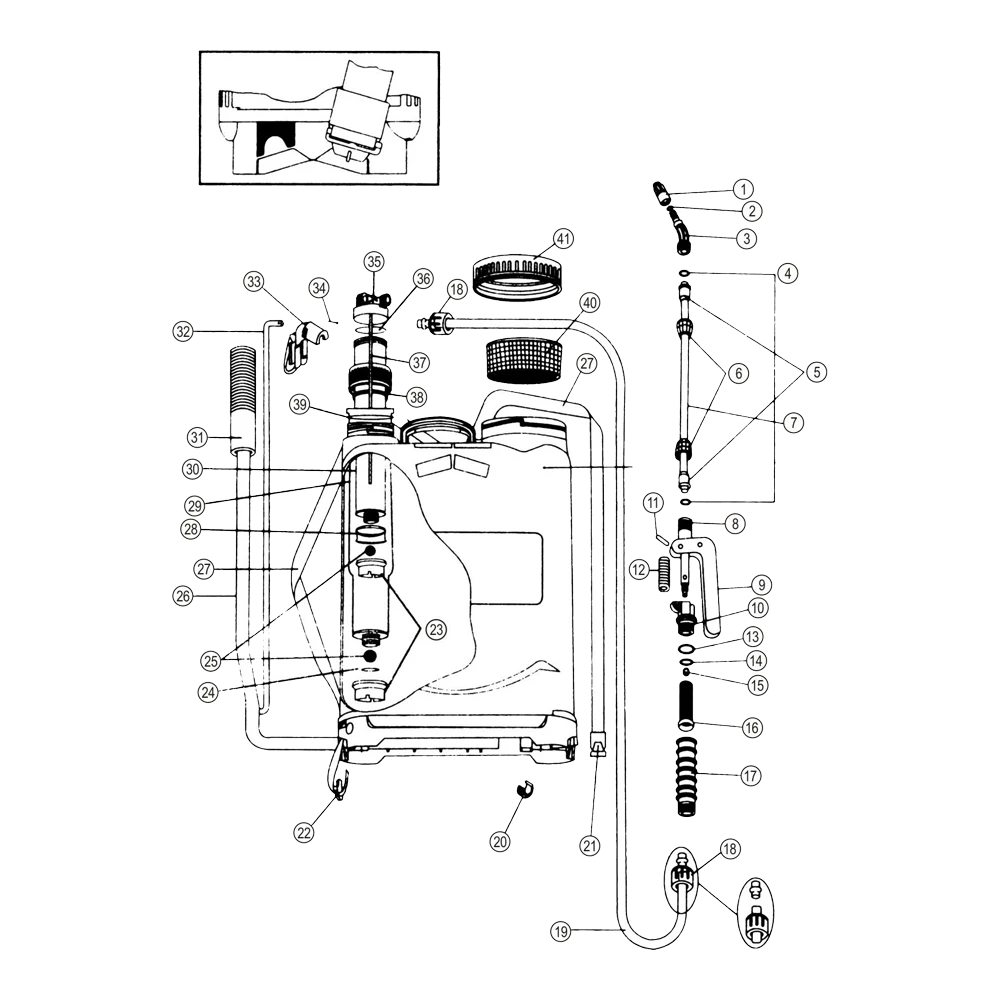 1
2
3
4
5
6
7
8
9
10
11
12
13
14
15
16
17
18
19
20
21
22
23
24
25
26
27
28
29
30
31
32
33
34
35
36
37
38
39
40
41
18
27